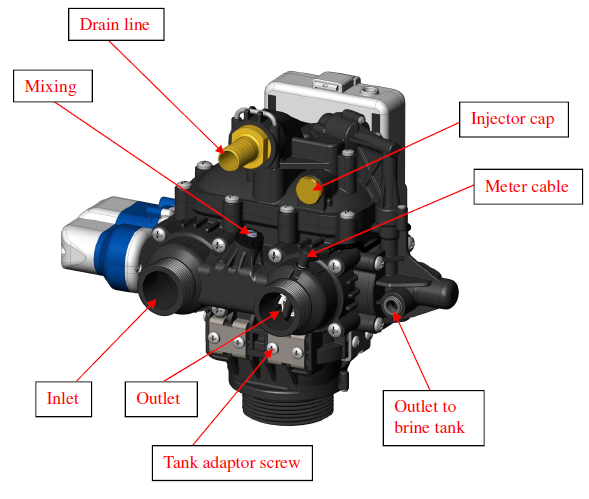 Drain line

Mixing

Injector cap

Meter cable

Inlet

Outlet

Outlet to brine tank

Tank adaptor screw